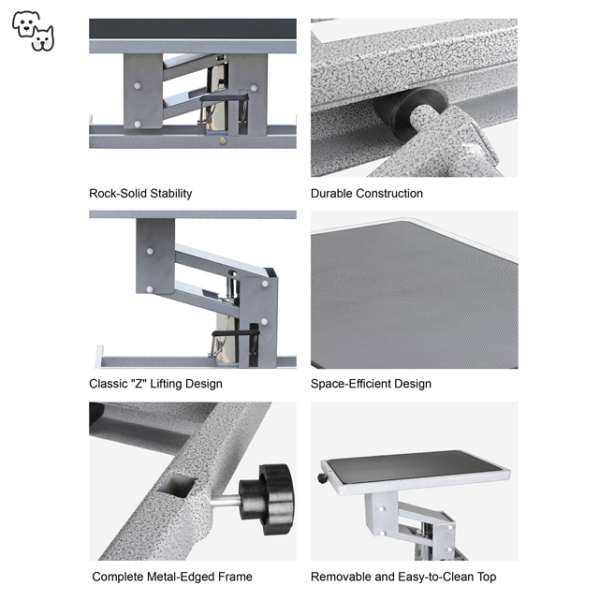 Rock-Solid Stability

Durable Construction

Classic "Z" Lifting Design

Space-Efficient Design

Complete Metal-Edged Frame

Removable and Easy-to-Clean Top